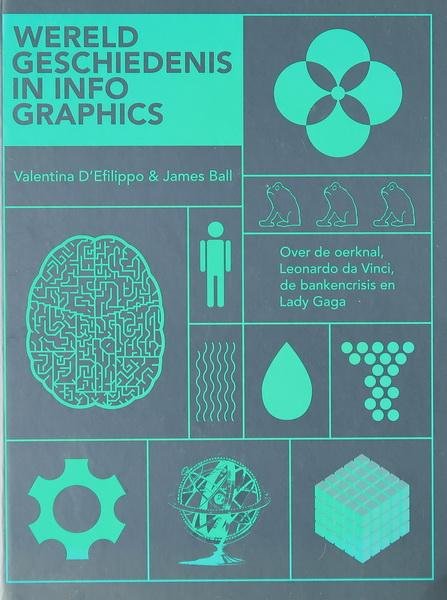 WERELD GESCHIEDENIS IN INFO GRAPHICS

Valentina D'Efilippo & James Ball

Over de oerknal, Leonardo da Vinci, de bankencrisis en Lady Gaga